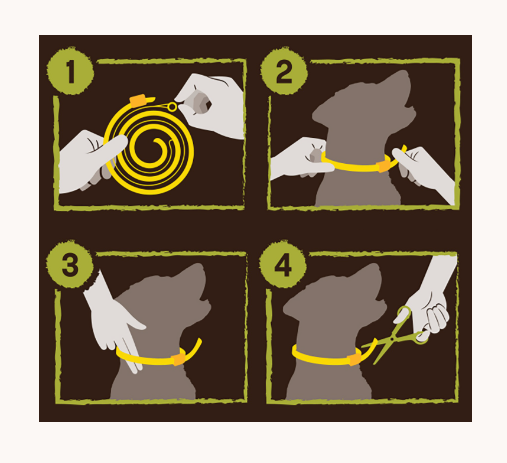 1

2

3

4