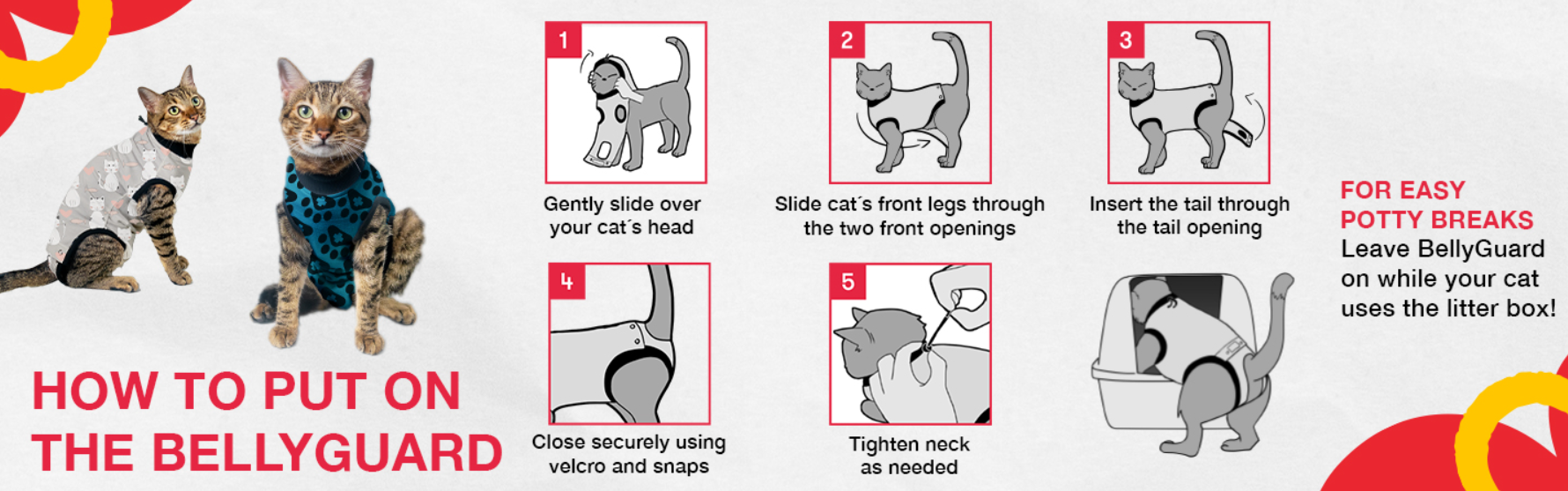 HOW TO PUT ON THE BELLYGUARD

1
Gently slide over your cat´s head

2
Slide cat´s front legs through the two front openings

3
Insert the tail through the tail opening

4
Close securely using velcro and snaps

5
Tighten neck as needed

FOR EASY POTTY BREAKS
Leave BellyGuard on while your cat uses the litter box!